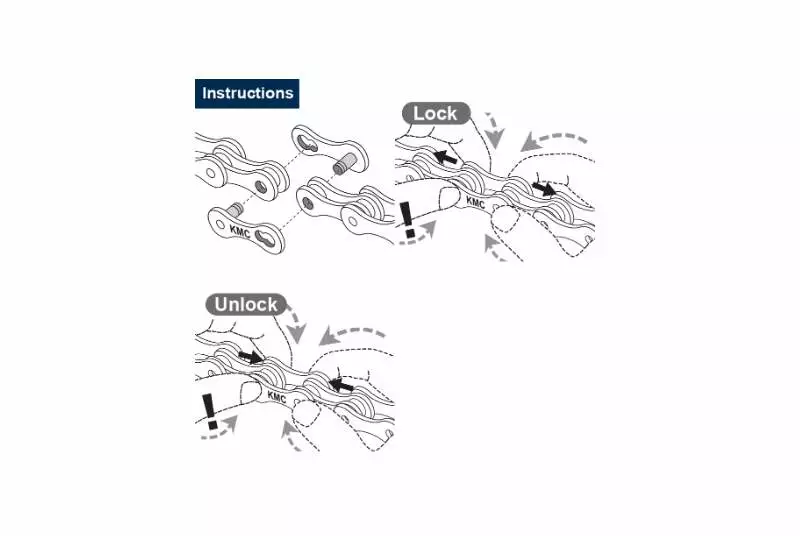 Instructions

KMC

Lock

!

KMC

Unlock

!

KMC