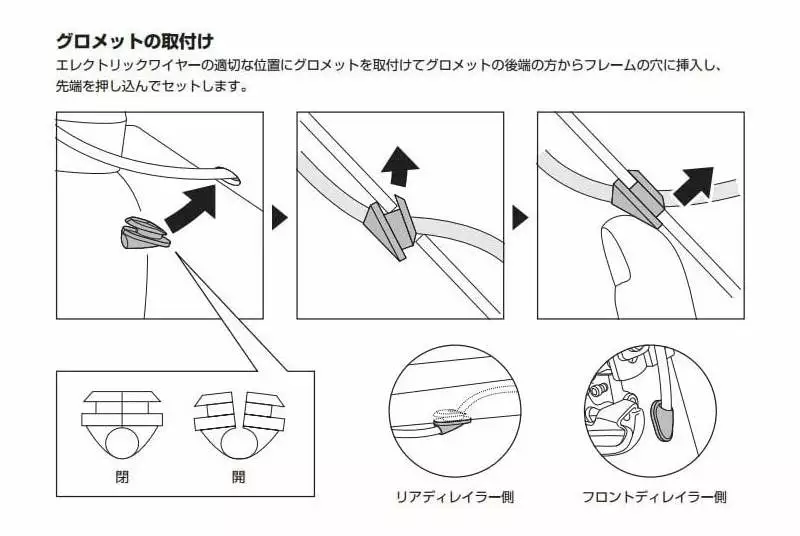 グロメットの取付け

エレクトリックワイヤーの適切な位置にグロメットを取付けてグロメットの後端の方からフレームの穴に挿入し、先端を押し込んでセットします。

閉

開

リアディレイラー側

フロントディレイラー側